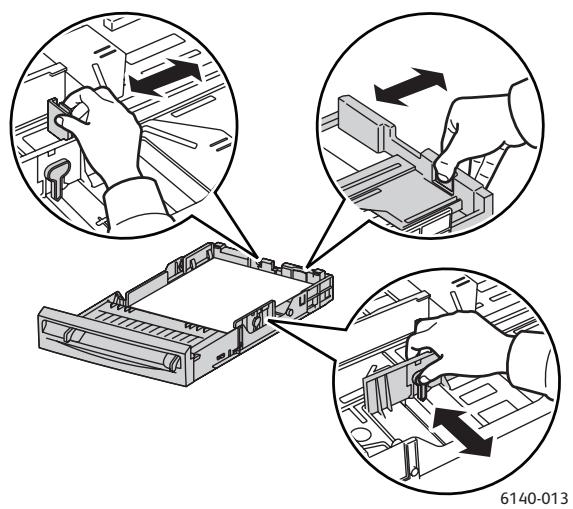 6140-013