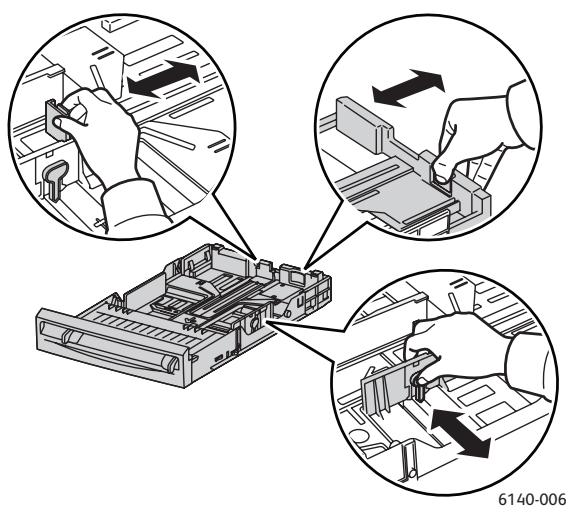 6140-006