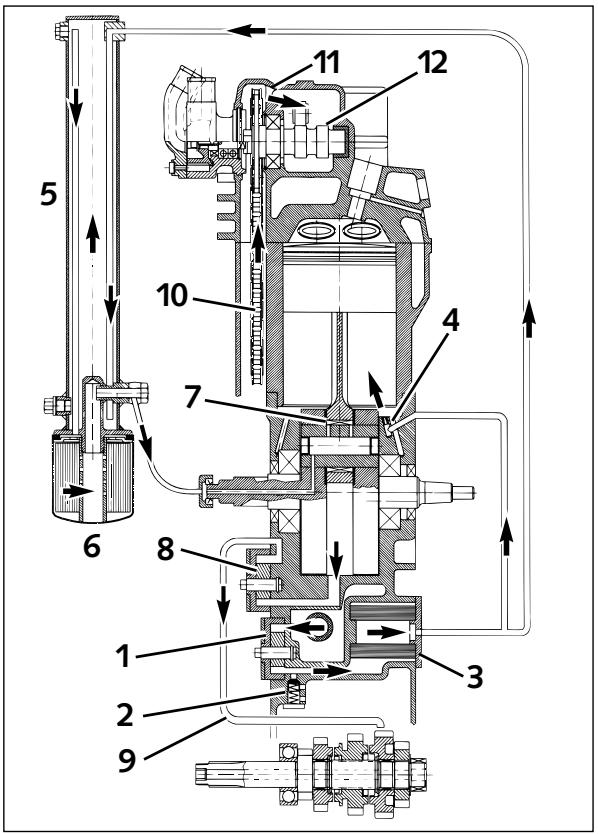 11
12
5
10
4
7
6
8
1
3
2
9