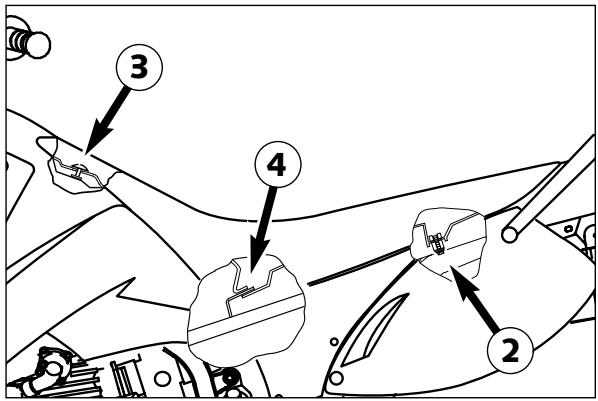 3

4

2