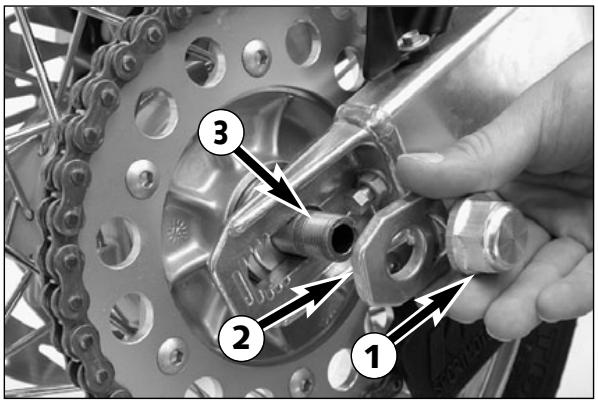 3
2
1