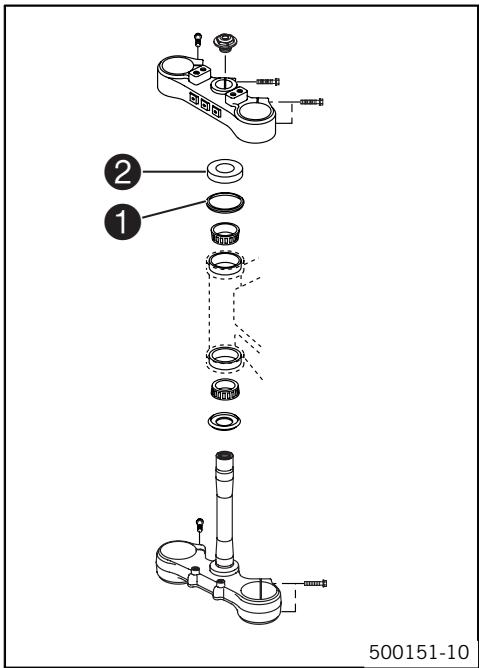 2

1

500151-10