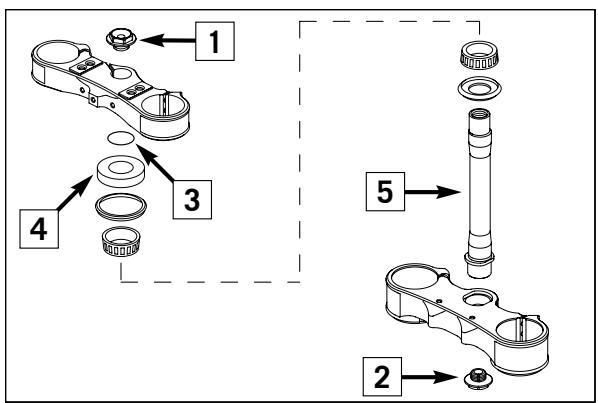 1
3
4
5
2