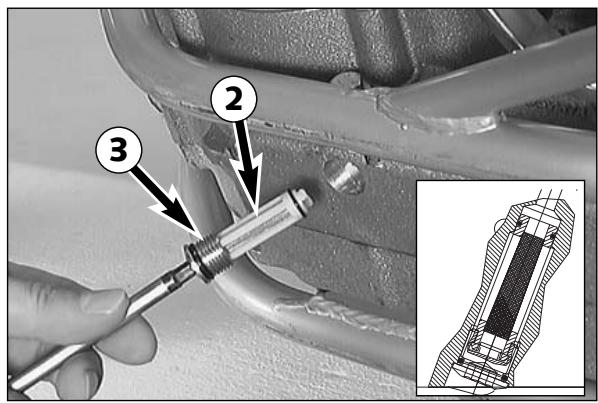 2

3