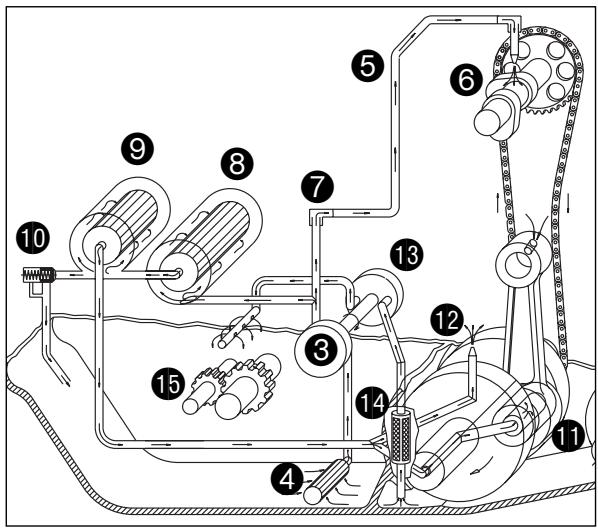 5
6
9
8
7
10
13
12
3
15
14
11
4