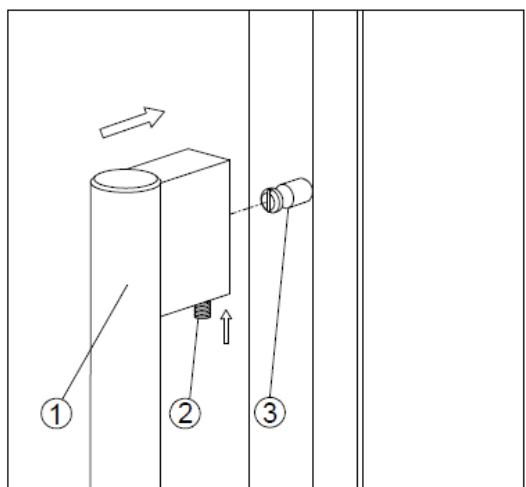 1
2
3