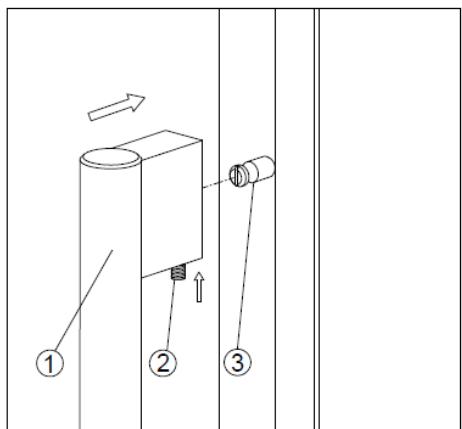 1
2
3