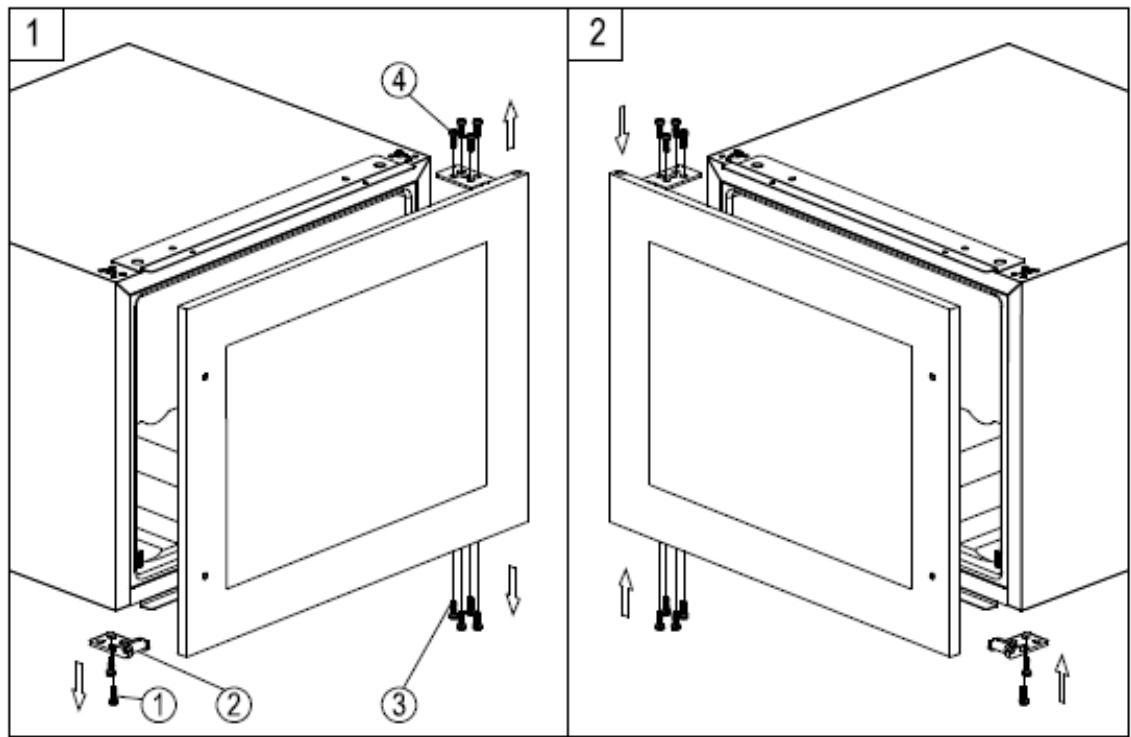 1
4
1
2
3
2