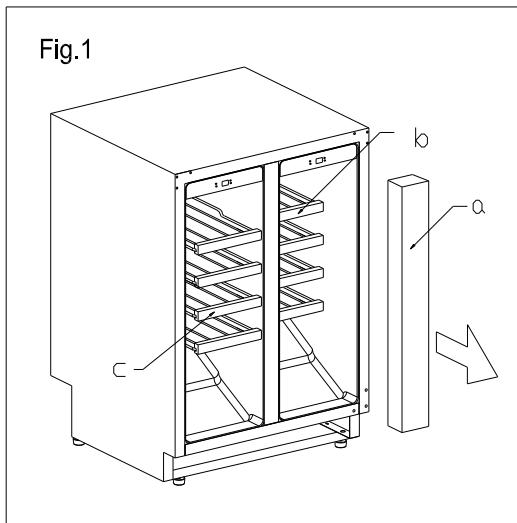 Fig.1

b

a

c