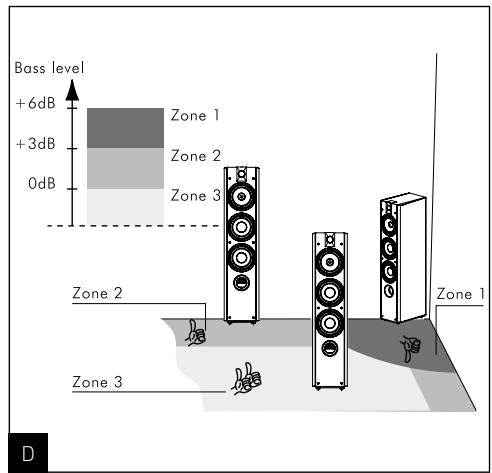 Bass level
+6dB
+3dB
0dB
Zone 1
Zone 2
Zone 3

Zone 2
Zone 3
Zone 1

D