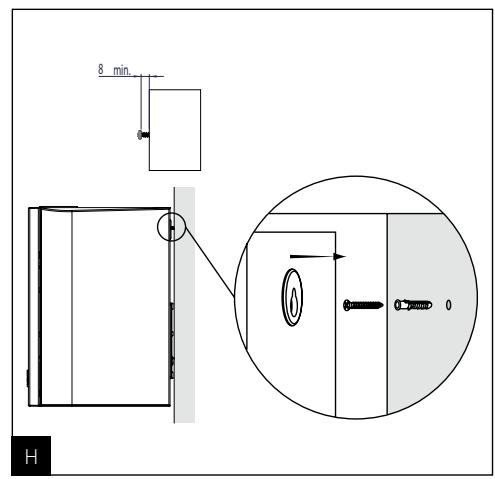 8 min.

H