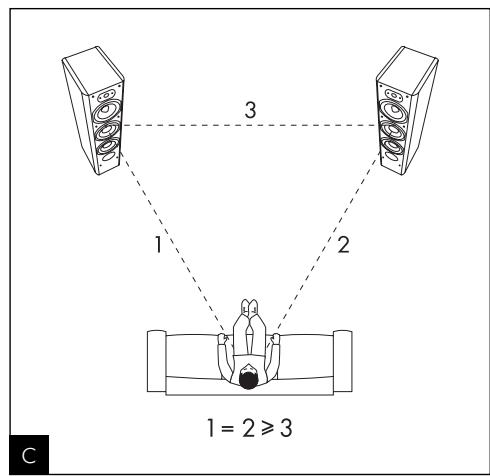 3

1

2

$1 = 2 \geqslant 3$

C