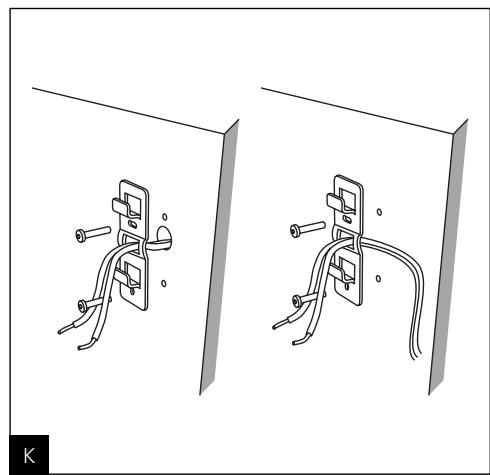 K