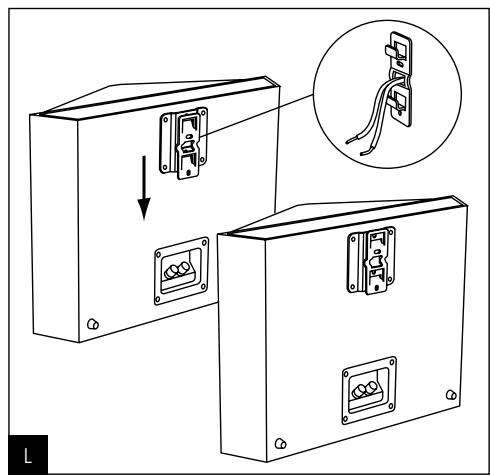 L