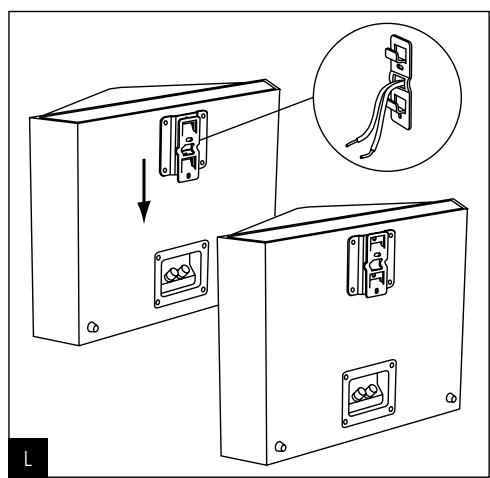 L