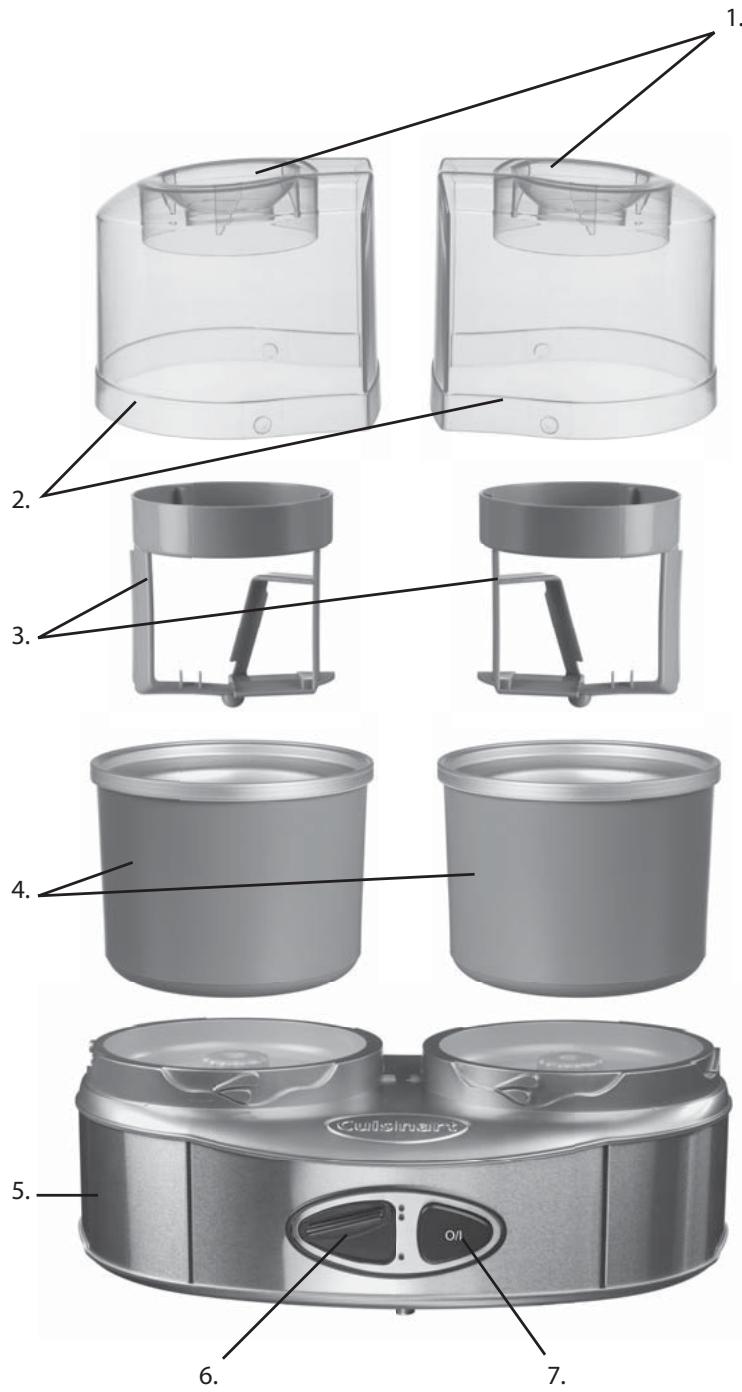 1.

2.

3.

4.

Cuisinart

5.

O/I

6.

7.