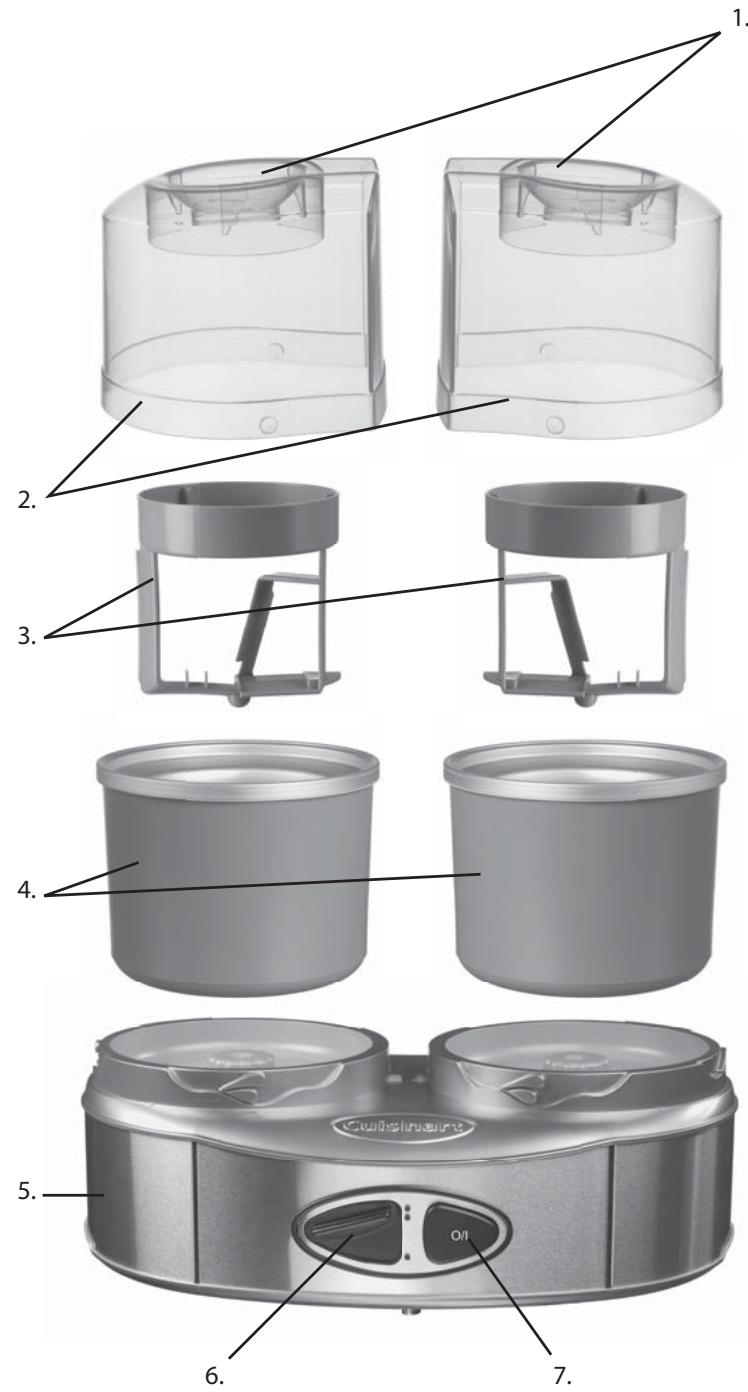 1.

2.

3.

4.

Cuisinart

5.

O/I

6.

7.