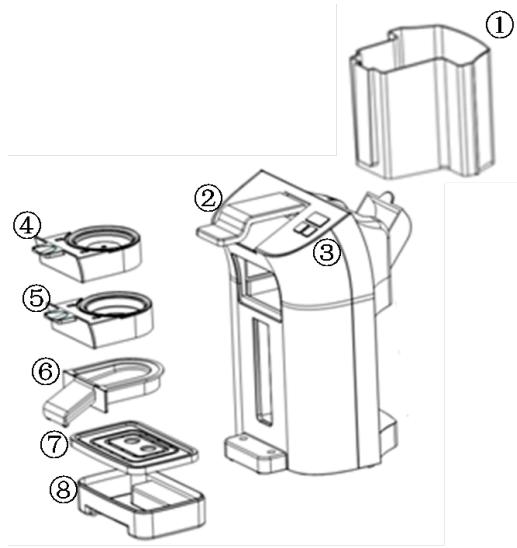 ①
②
③
④
⑤
⑥
⑦
⑧