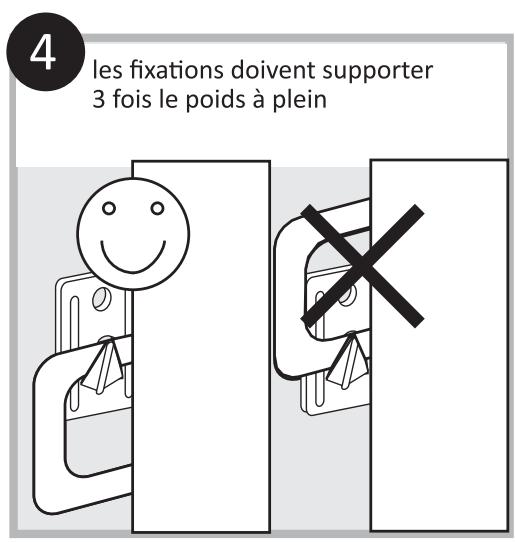 4

les fixations doivent supporter 3 fois le poids à plein