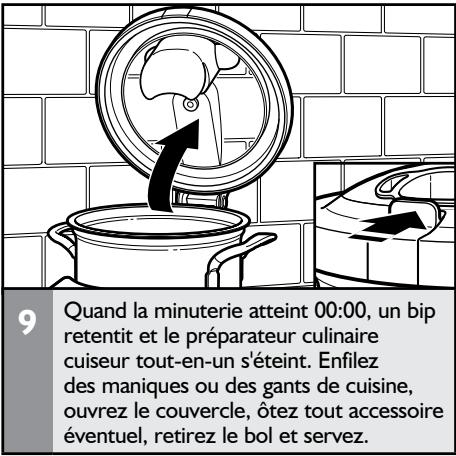 9

Quand la minuterie atteint 00:00, un bip retentit et le préparateur culinaire cuiseur tout-en-un s'éteint. Enfilez des maniques ou des gants de cuisine, ouvrez le couvercle, ôtez tout accessoire éventuel, retirez le bol et servez.