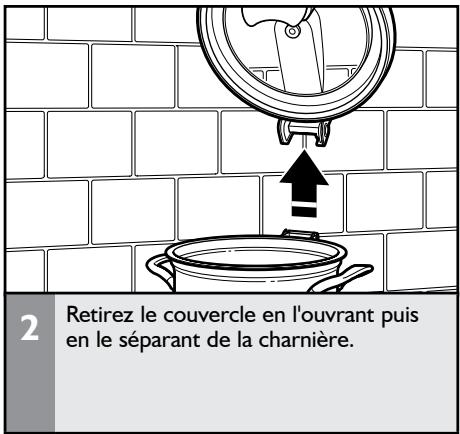 2

Retirez le couvercle en l'ouvrant puis en le séparant de la charnière.