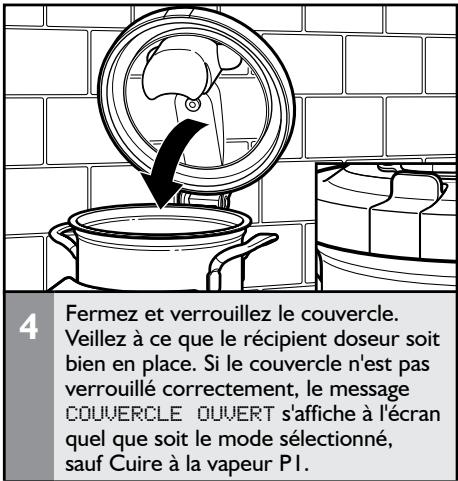 4

Fermez et verrouillez le couvercle. Veillez à ce que le récipient doseur soit bien en place. Si le couvercle n'est pas verrouillé correctement, le message COUVERCLE OUVERT s'affiche à l'écran quel que soit le mode sélectionné, sauf Cuire à la vapeur P1.