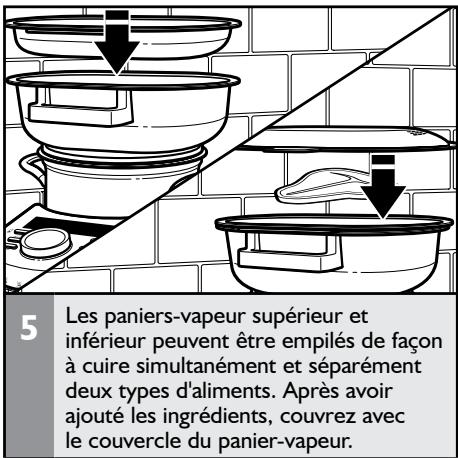 5

Les paniers-vapeur supérieur et inférieur peuvent être empilés de façon à cuire simultanément et séparément deux types d'aliments. Après avoir ajouté les ingrédients, couvrez avec le couvercle du panier-vapeur.