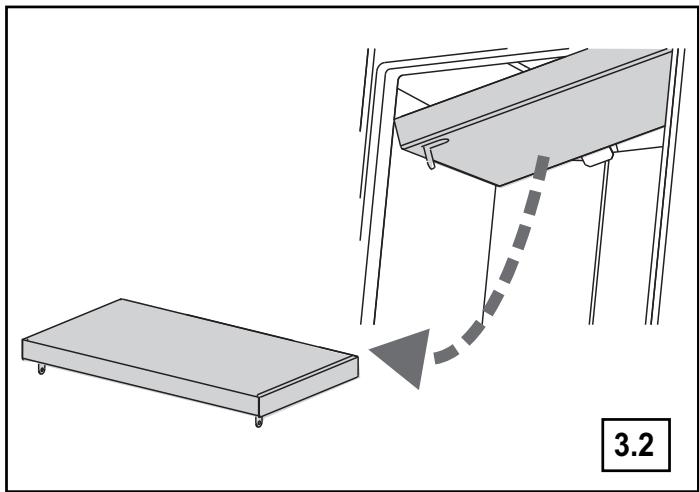 3.2