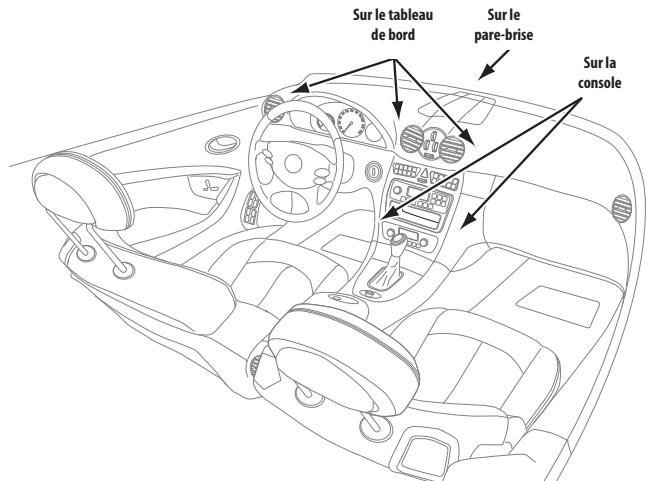 Sur le tableau de bord

Sur le pare-brise

Sur la console