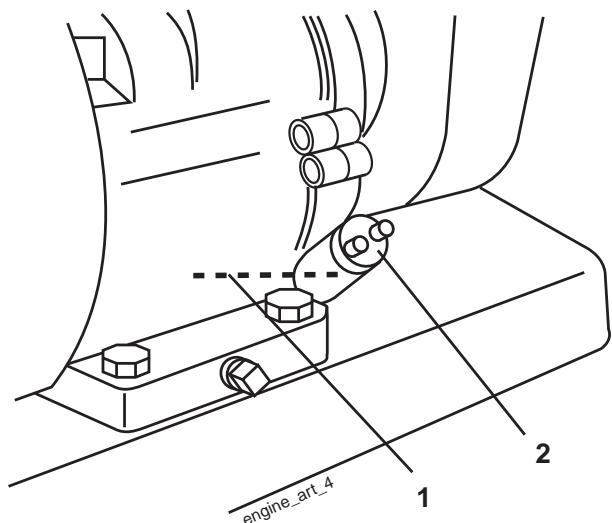 2
1
engine_art_4