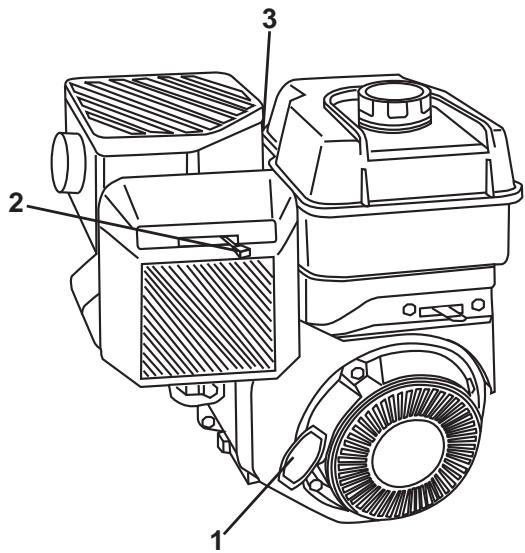 3
2
1