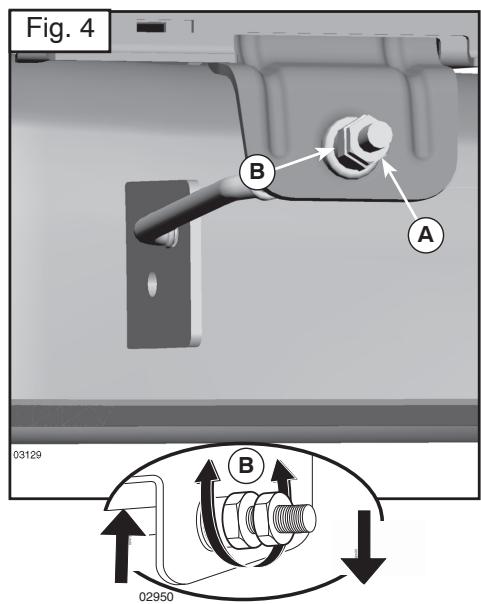 Fig. 4

B

A

03129

B

02950