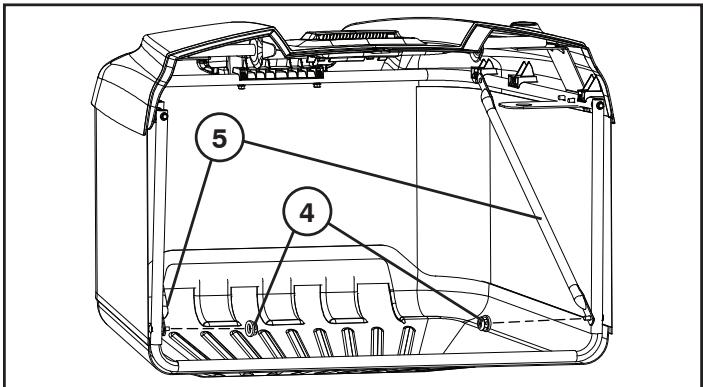 5

4