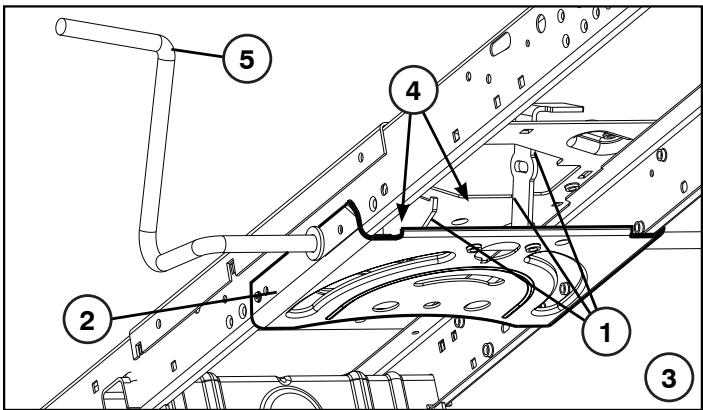 5
4
2
1
3