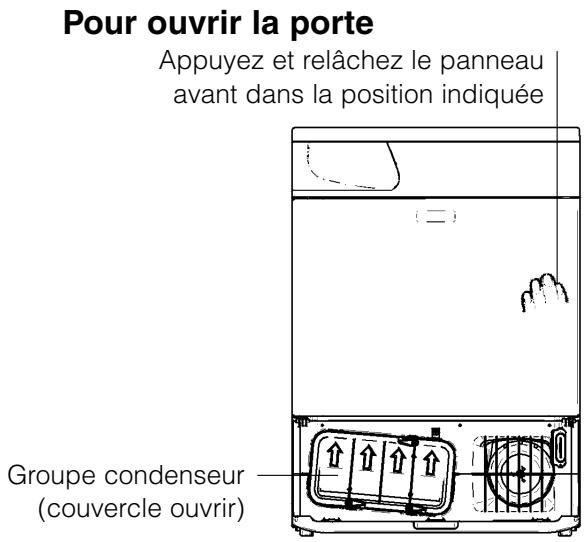 Pour ouvrir la porte

Appuyez et relâchez le panneau avant dans la position indiquée

Groupe condenseur (couvercle ouvrir)