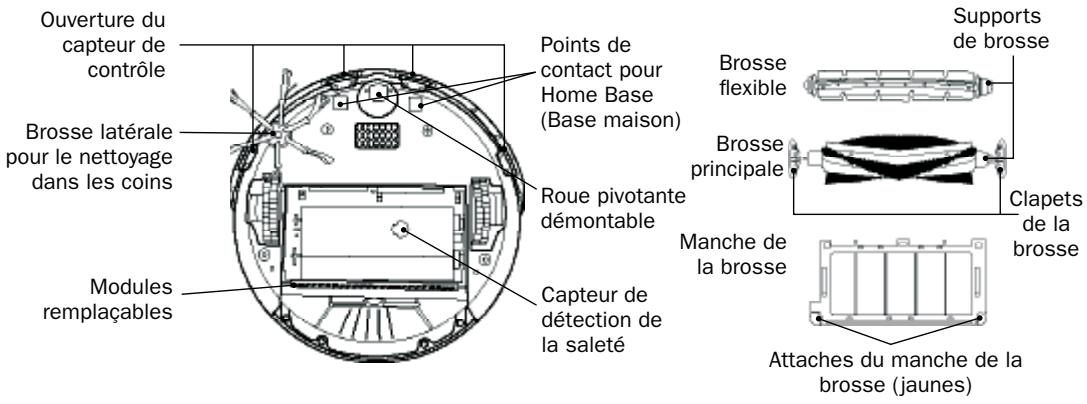 Ouverture du capteur de contrôle

Brosse latérale pour le nettoyage dans les coins

Modules remplaçables

Points de contact pour Home Base (Base maison)

Roue pivotante démontable

Capteur de détection de la saleté

Supports de brosse

Brosse flexible

Brosse principale

Clapets de la brosse

Manche de la brosse

Attaches du manche de la brosse (jaunes)