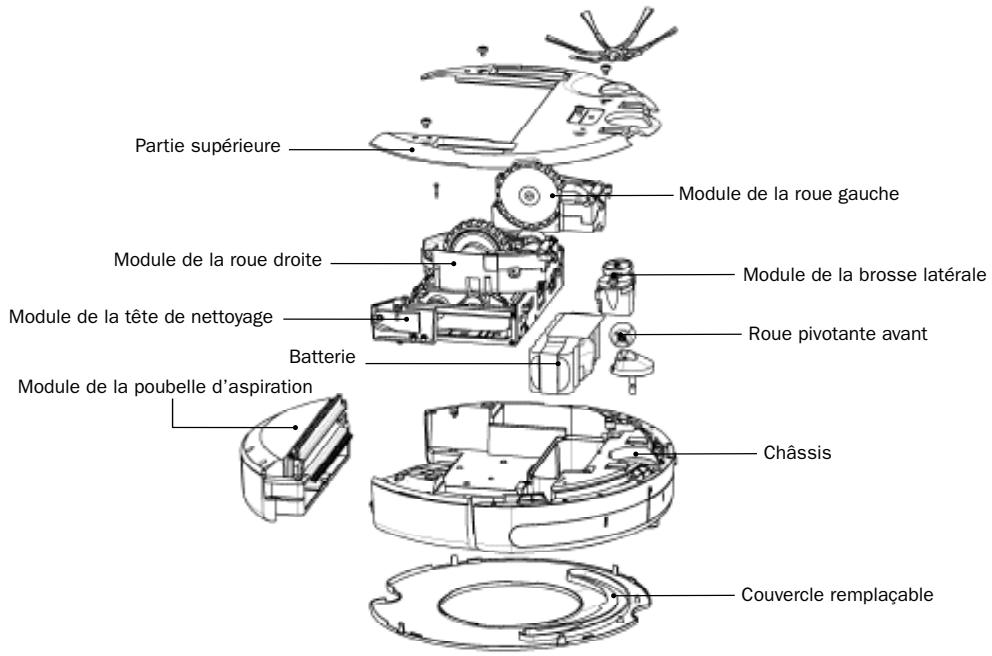 Partie supérieure
Module de la roue gauche
Module de la roue droite
Module de la brosse latérale
Module de la tête de nettoyage
Roue pivotante avant
Batterie
Module de la poubelle d'aspiration
Châssis
Couvercle remplaçable