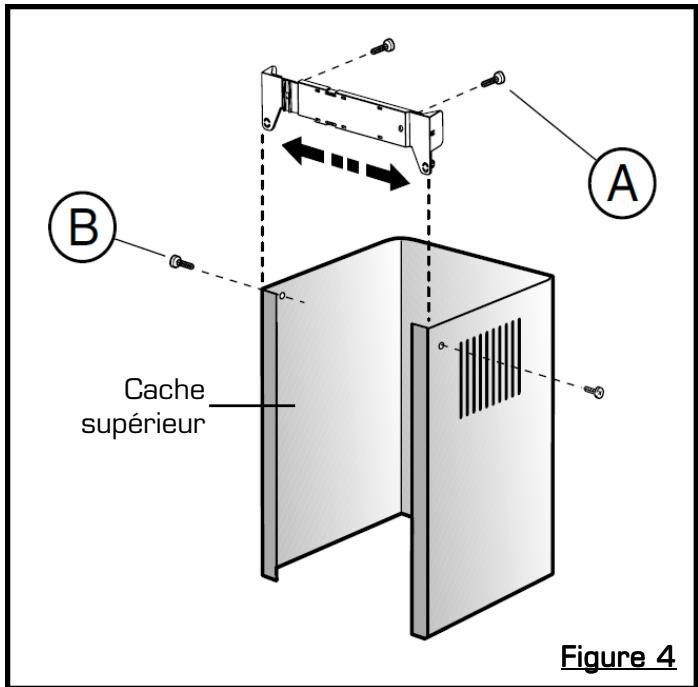 A

B

Cache supérieur

Figure 4