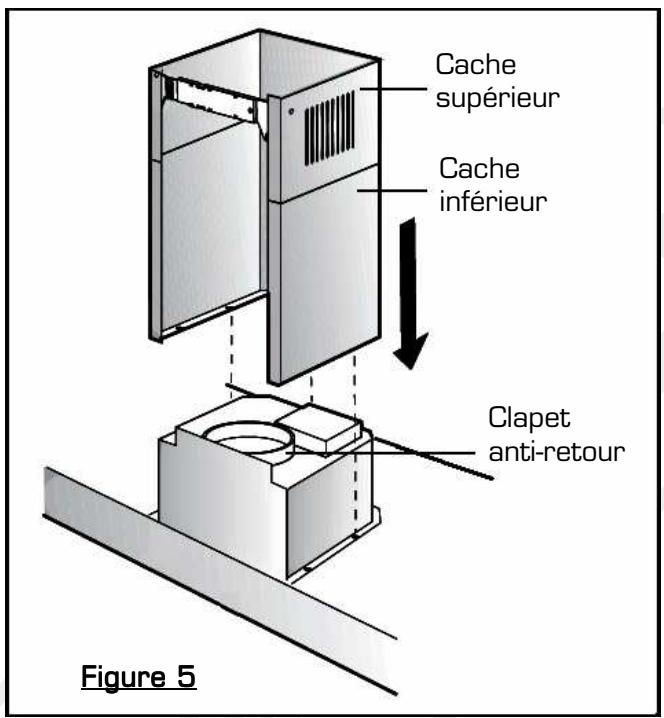 Cache supérieur

Cache inférieur

Clapet anti-retour

Figure 5