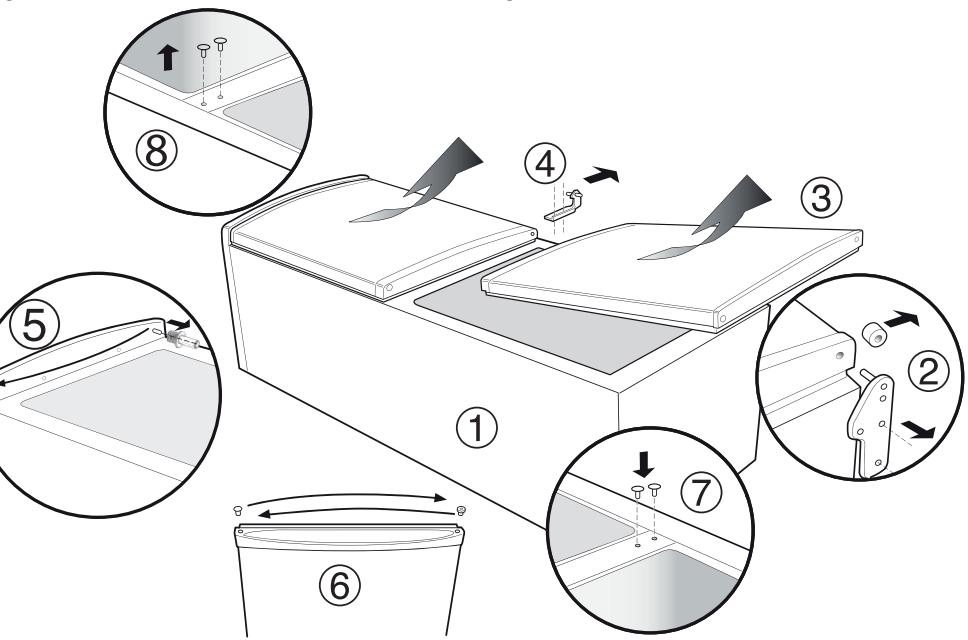 ⑧
④
③
⑤
②
①
⑦
⑥