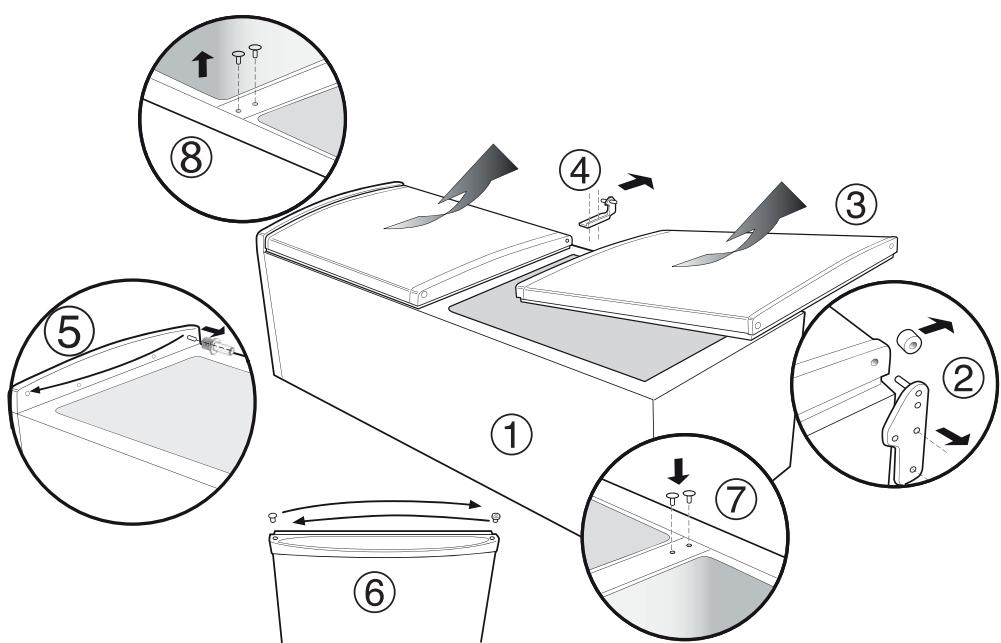 ⑧
④
③
⑤
②
①
⑦
⑥