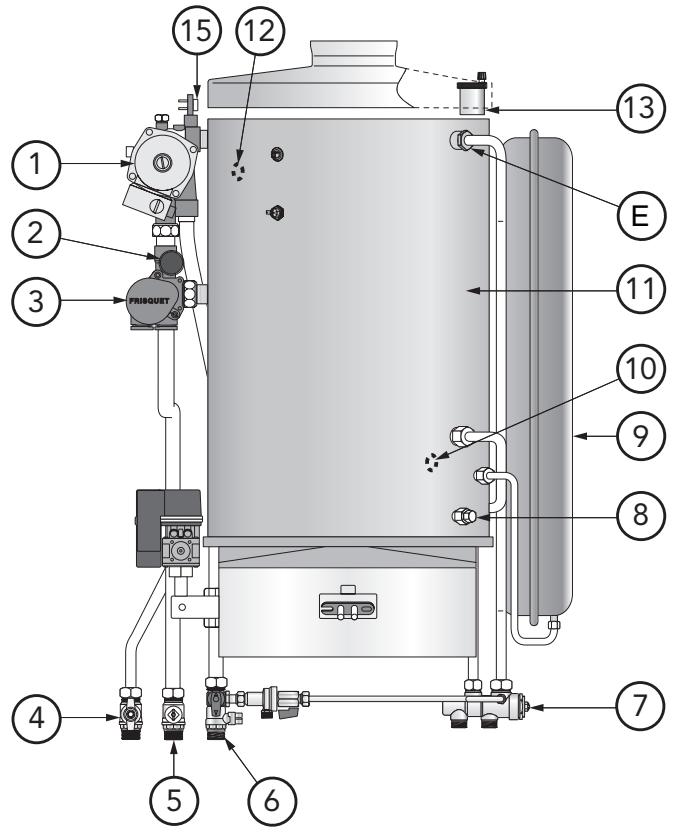 15
12
13
1
E
2
3
FRISQUET
11
10
9
8
4
5
6
7