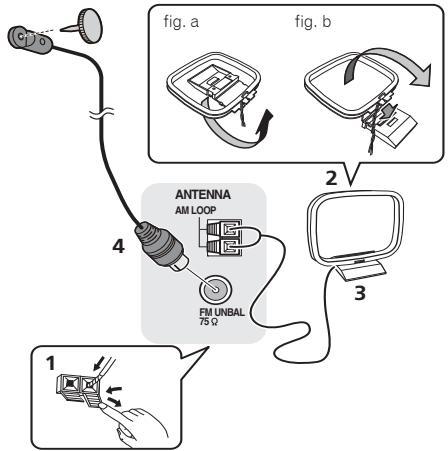 fig. a

fig. b

2

ANTENNA

AM LOOP

4

FM UNBAL
75 Ω

3

1