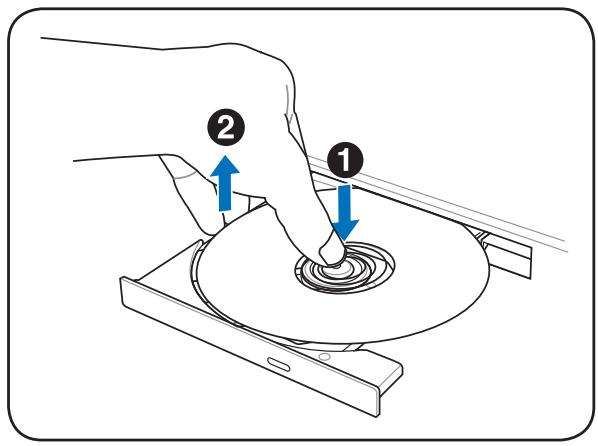 2
1