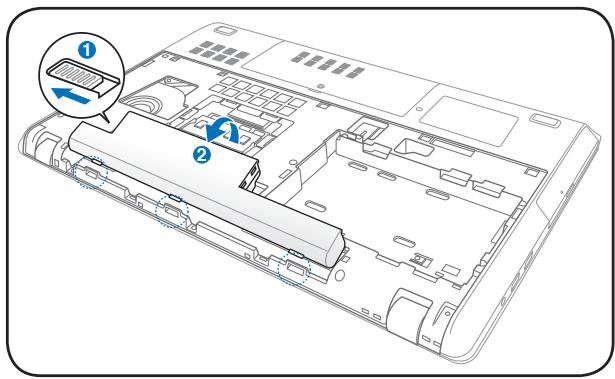 1
2