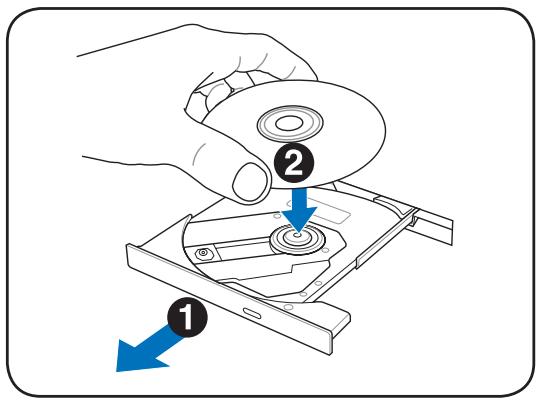 2

1