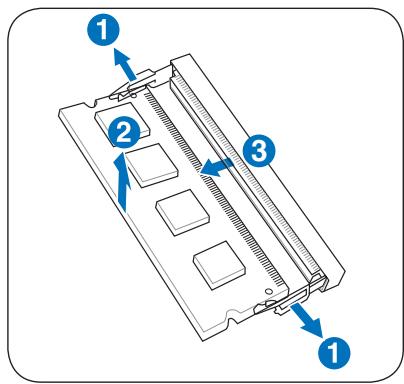 1
2
3
1