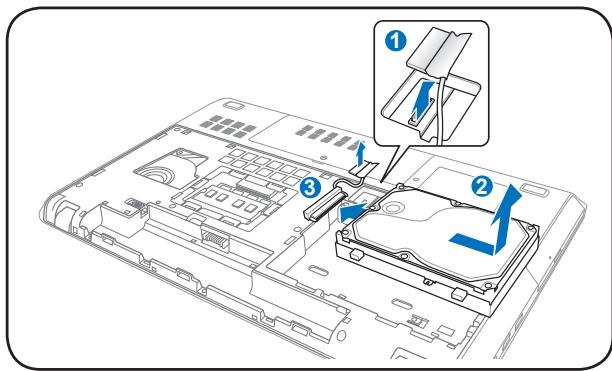 1
2
3