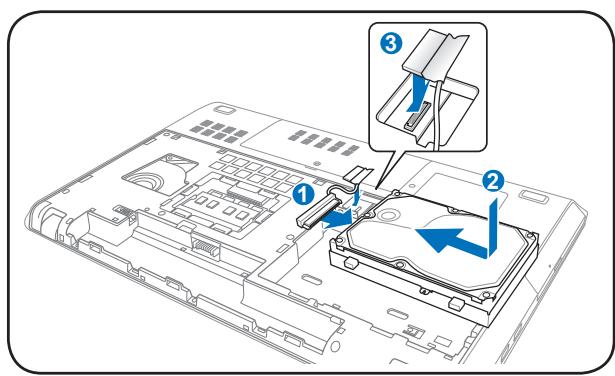 3
1
2