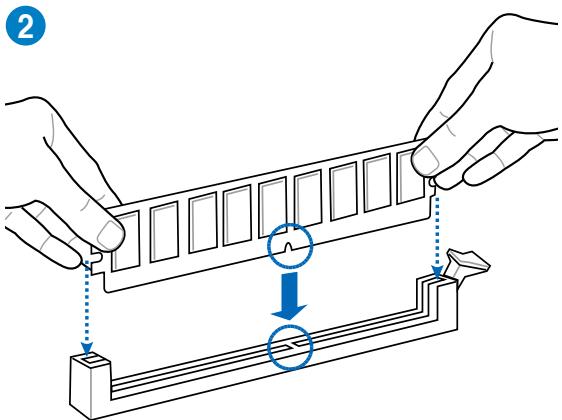 2